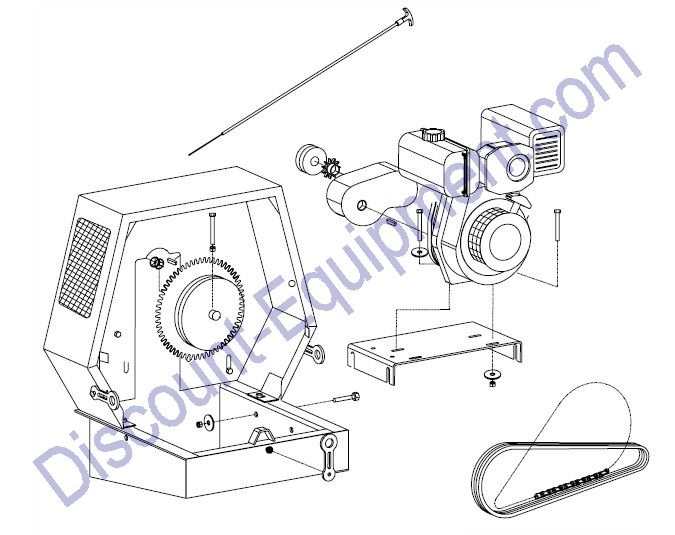 Discount-Equipment.com